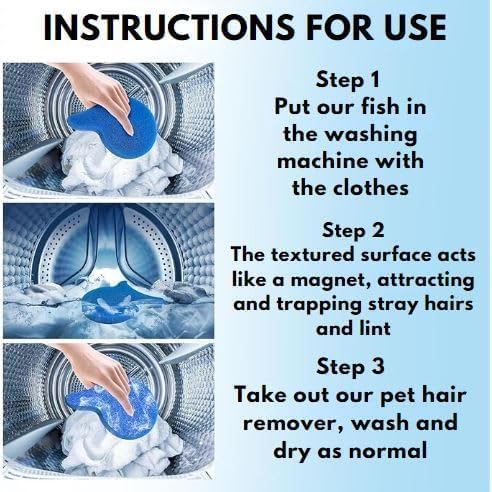 INSTRUCTIONS FOR USE

Step 1
Put our fish in the washing machine with the clothes

Step 2
The textured surface acts like a magnet, attracting and trapping stray hairs and lint

Step 3
Take out our pet hair remover, wash and dry as normal